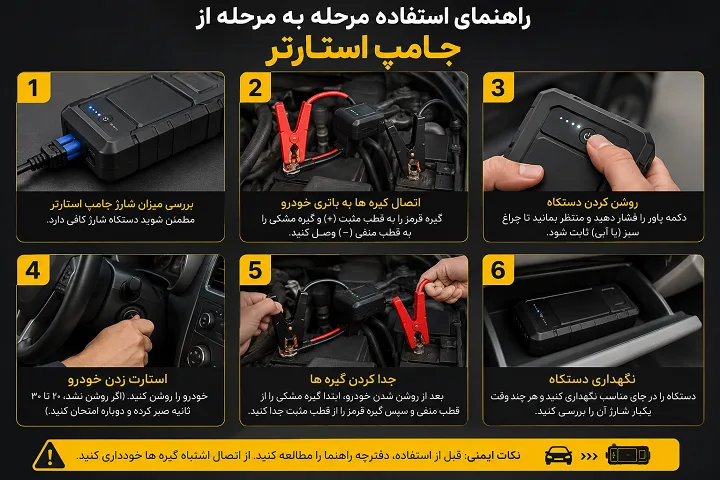 راهنمای استفاده مرحله به مرحله از
جامپ استارتر

1
بررسی میزان شارژ جامپ استارتر
مطمئن شوید دستگاه شارژ کافی دارد.

2
اتصال گیره ها به باتری خودرو
گیره قرمز را به قطب مثبت (+) و گیره مشکی را به قطب منفی (−) وصل کنید.

3
روشن کردن دستگاه
دکمه پاور را فشار دهید و منتظر بمانید تا چراغ سبز (یا آبی) ثابت شود.

4
استارت زدن خودرو
خودرو را روشن کنید. (اگر روشن نشد، ۲۰ تا ۳۰ ثانیه صبر کرده و دوباره امتحان کنید.)

5
جدا کردن گیره ها
بعد از روشن شدن خودرو، ابتدا گیره مشکی را از قطب منفی و سپس گیره قرمز را از قطب مثبت جدا کنید.

6
نگهداری دستگاه
دستگاه را در جای مناسب نگهداری کنید و هر چند وقت یکبار شارژ آن را بررسی کنید.

نکات ایمنی: قبل از استفاده، دفترچه راهنما را مطالعه کنید. از اتصال اشتباه گیره ها خودداری کنید.